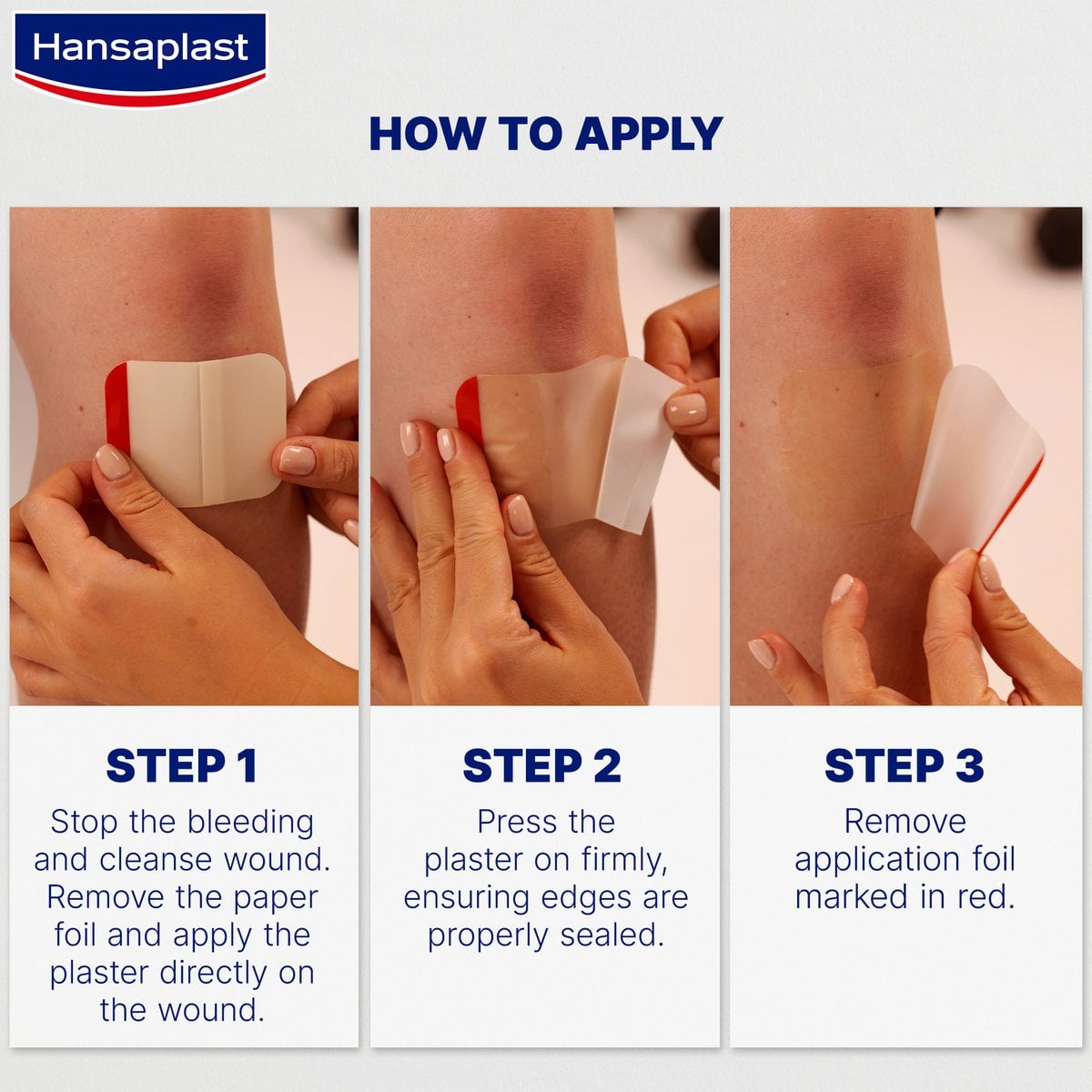 Hansaplast

HOW TO APPLY

STEP 1

Stop the bleeding and cleanse wound. Remove the paper foil and apply the plaster directly on the wound.

STEP 2

Press the plaster on firmly, ensuring edges are properly sealed.

STEP 3

Remove application foil marked in red.