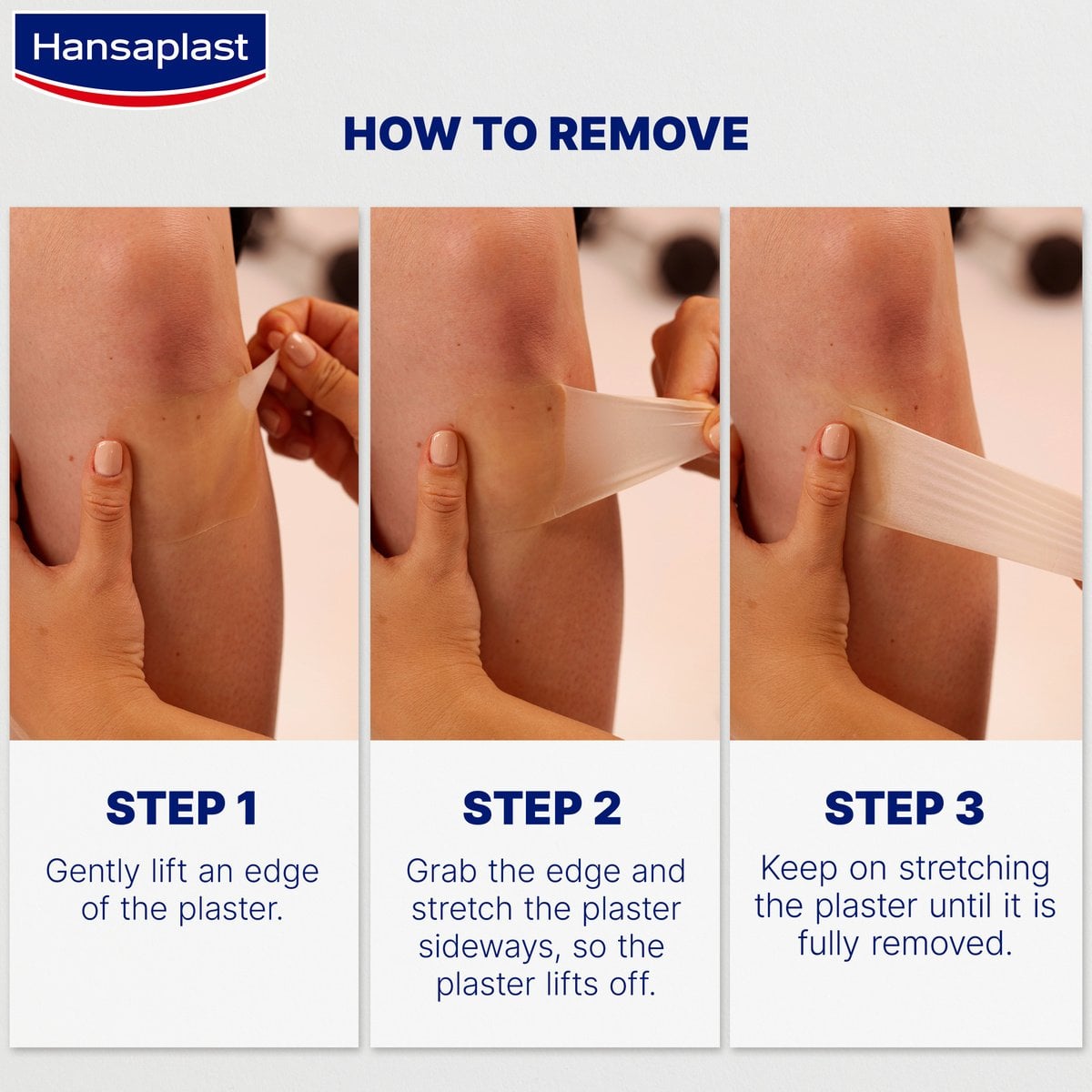 Hansaplast

HOW TO REMOVE

STEP 1

Gently lift an edge of the plaster.

STEP 2

Grab the edge and stretch the plaster sideways, so the plaster lifts off.

STEP 3

Keep on stretching the plaster until it is fully removed.