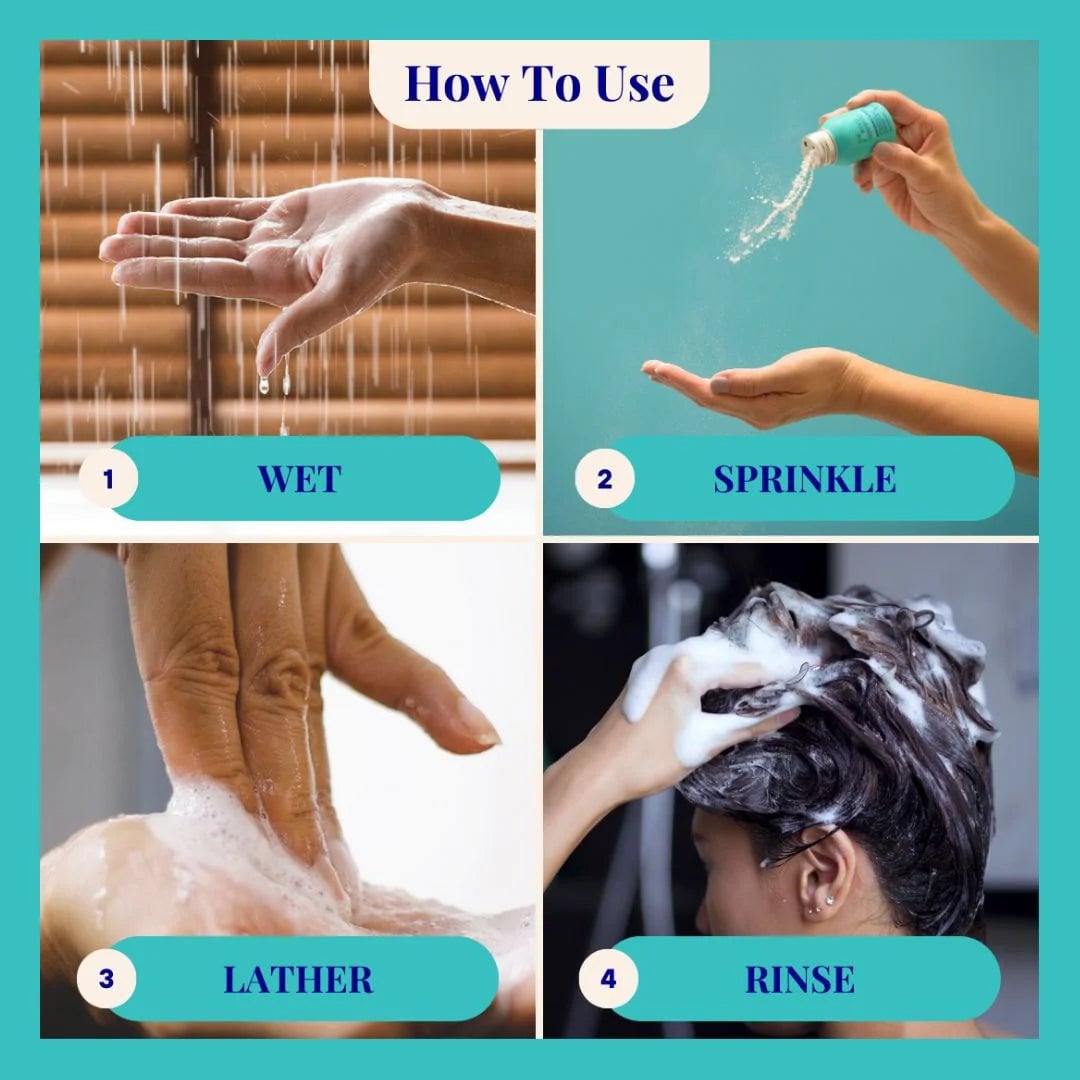 How To Use

1 WET

2 SPRINKLE

3 LATHER

4 RINSE