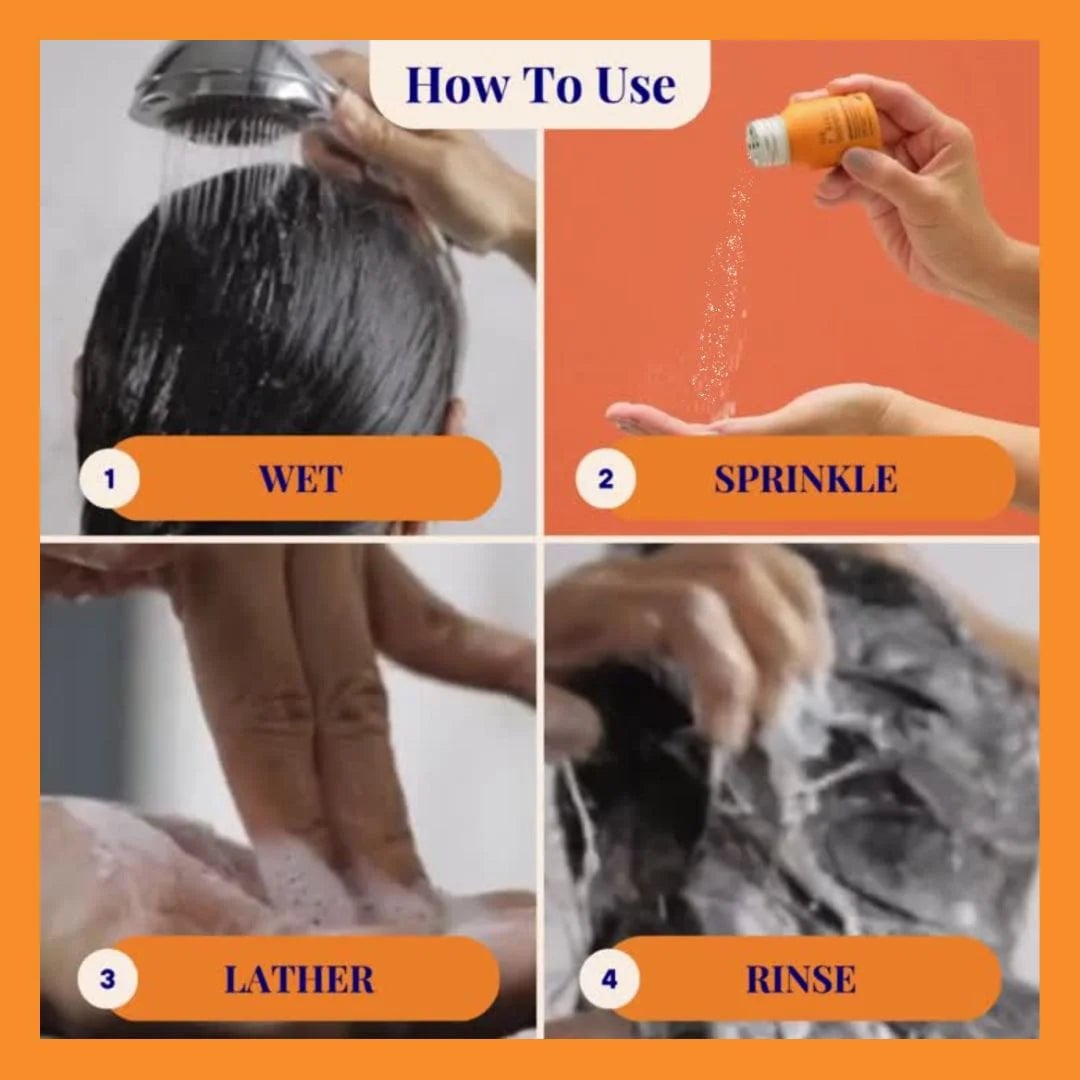 How To Use

1 WET

2 SPRINKLE

3 LATHER

4 RINSE