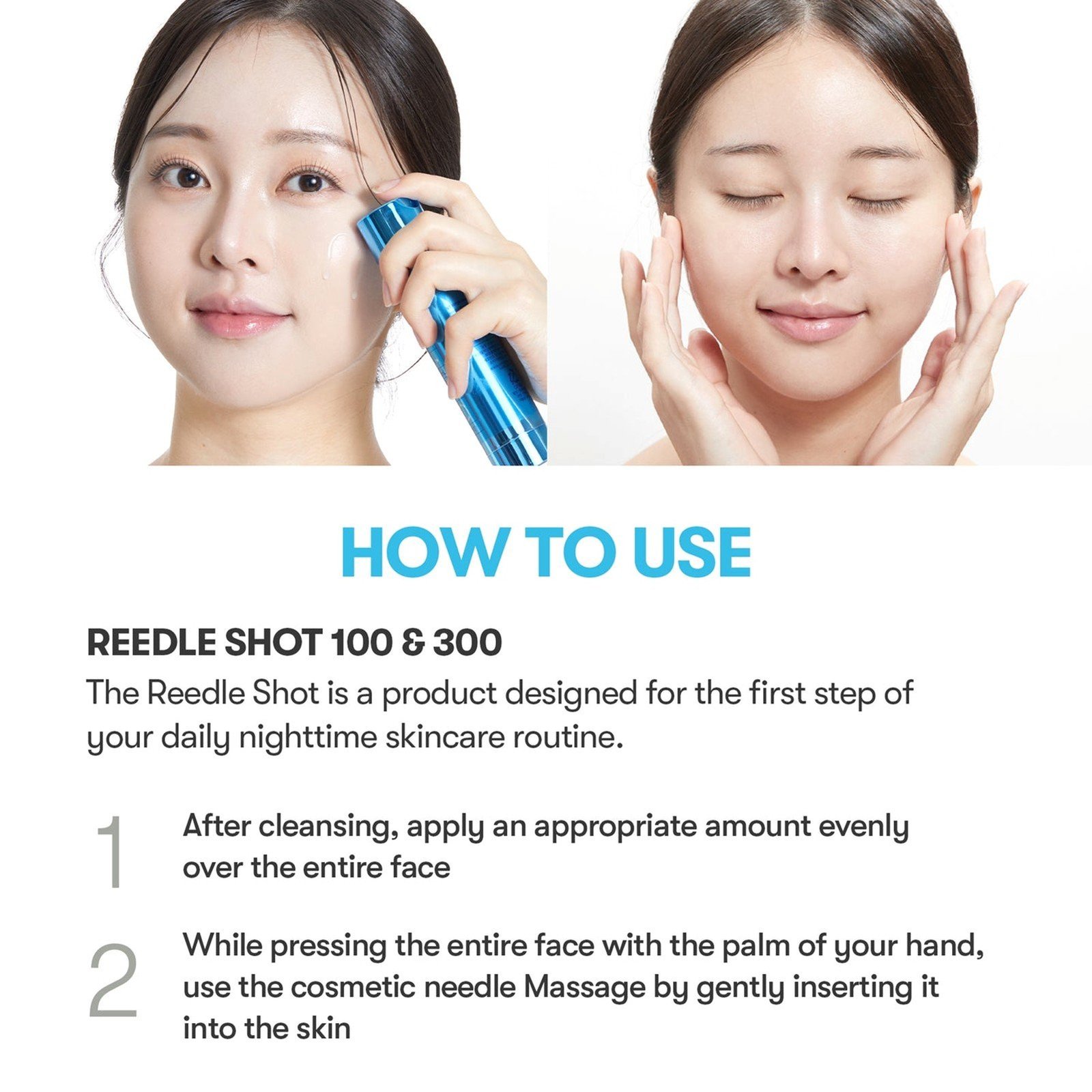 HOW TO USE

REEDLE SHOT 100 & 300
The Reedle Shot is a product designed for the first step of your daily nighttime skincare routine.

1 After cleansing, apply an appropriate amount evenly over the entire face

2 While pressing the entire face with the palm of your hand, use the cosmetic needle Massage by gently inserting it into the skin