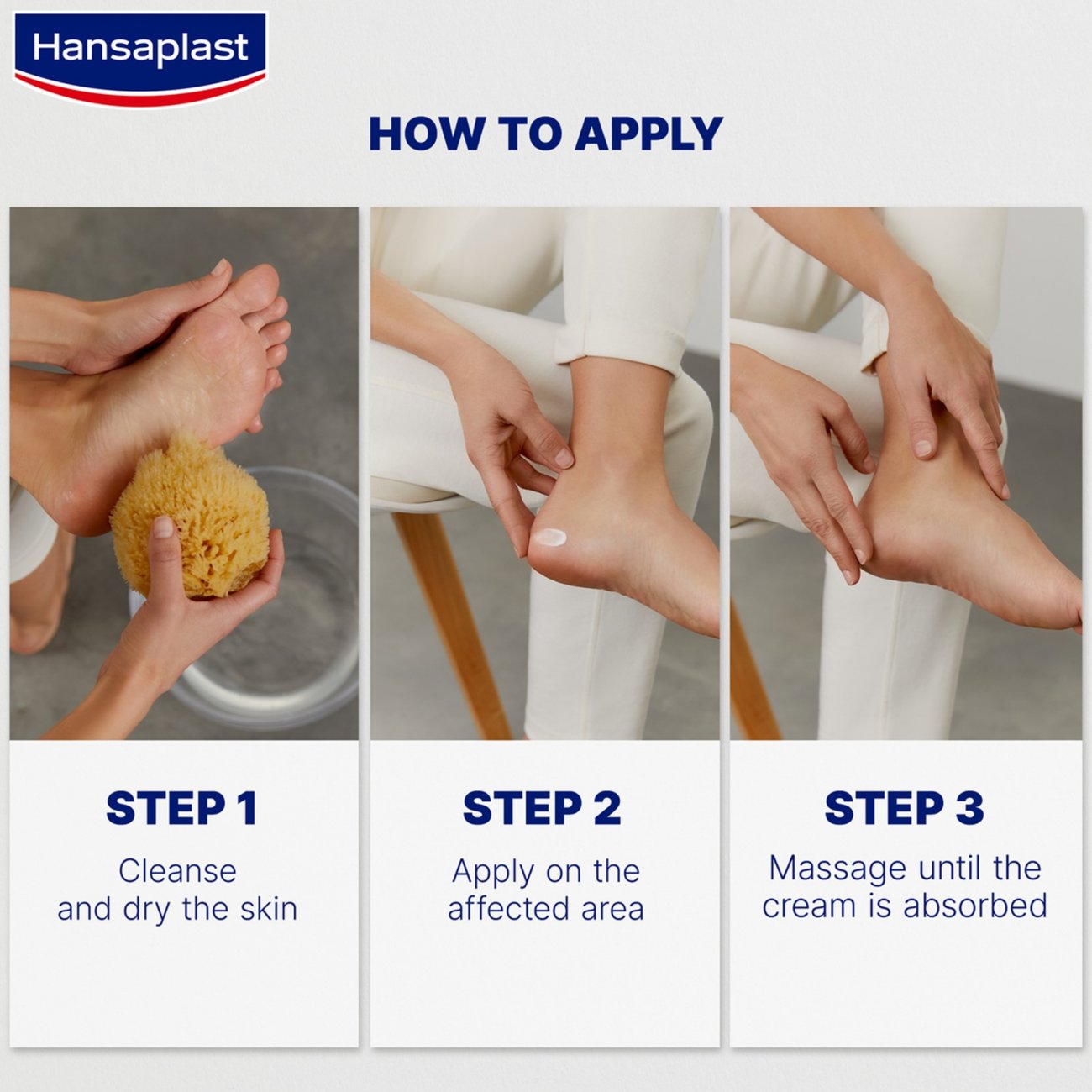 Hansaplast

HOW TO APPLY

STEP 1
Cleanse and dry the skin

STEP 2
Apply on the affected area

STEP 3
Massage until the cream is absorbed