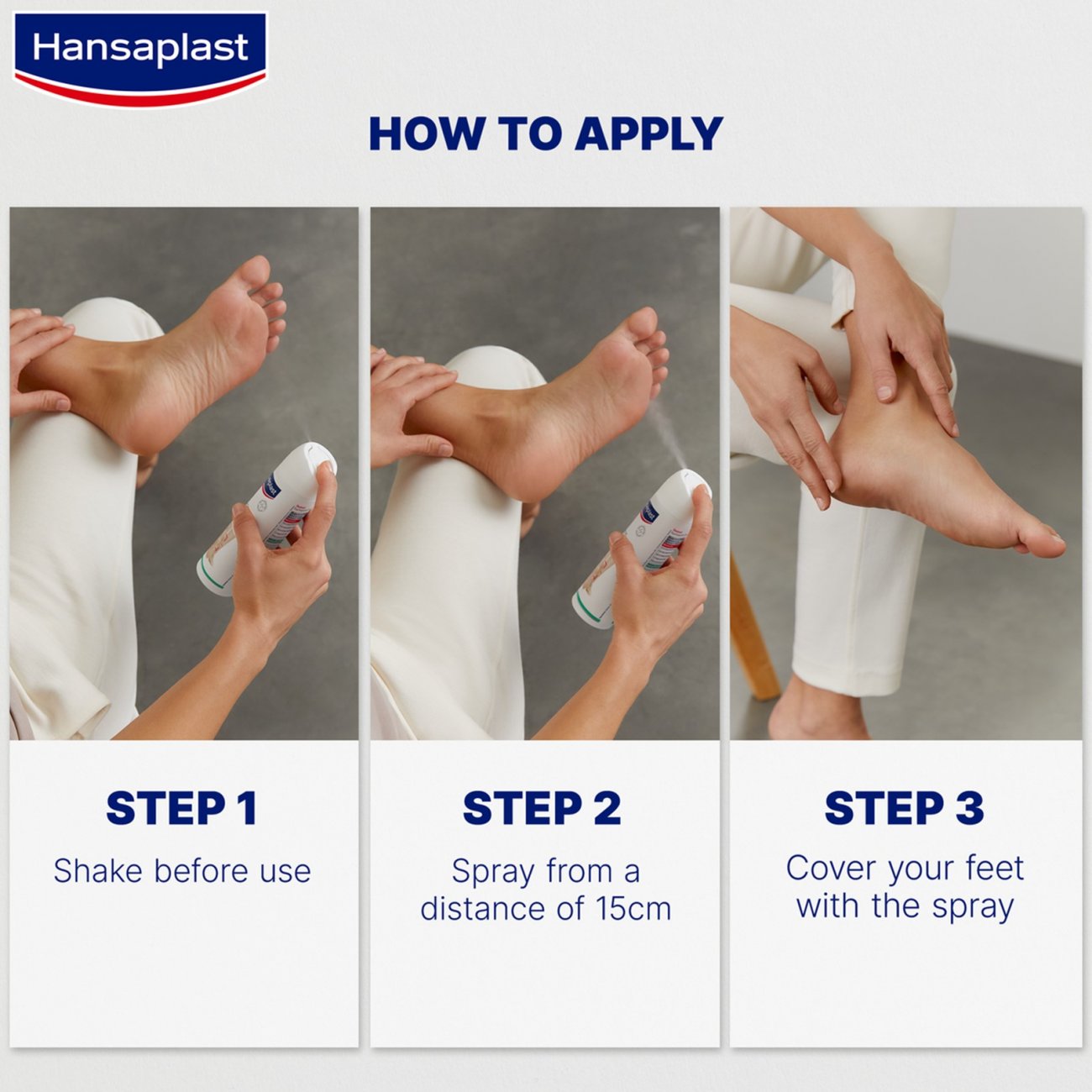 Hansaplast

HOW TO APPLY

STEP 1
Shake before use

STEP 2
Spray from a distance of 15cm

STEP 3
Cover your feet with the spray